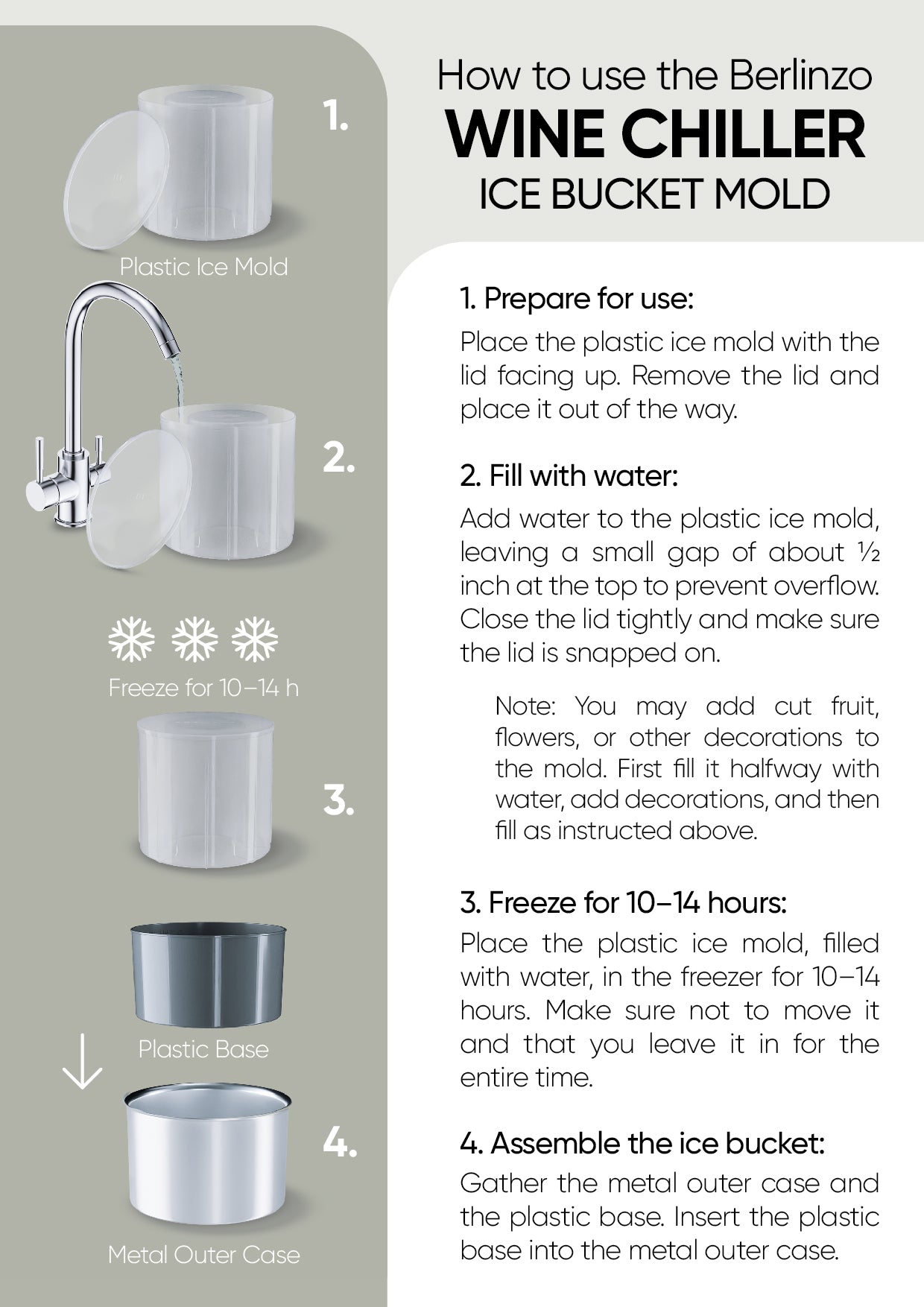 1.

Plastic Ice Mold

2.

Freeze for 10–14 h

3.

Plastic Base

4.

Metal Outer Case

How to use the Berlinzo
WINE CHILLER
ICE BUCKET MOLD

1. Prepare for use:

Place the plastic ice mold with the lid facing up. Remove the lid and place it out of the way.

2. Fill with water:

Add water to the plastic ice mold, leaving a small gap of about ½ inch at the top to prevent overflow. Close the lid tightly and make sure the lid is snapped on.

Note: You may add cut fruit, flowers, or other decorations to the mold. First fill it halfway with water, add decorations, and then fill as instructed above.

3. Freeze for 10–14 hours:

Place the plastic ice mold, filled with water, in the freezer for 10–14 hours. Make sure not to move it and that you leave it in for the entire time.

4. Assemble the ice bucket:

Gather the metal outer case and the plastic base. Insert the plastic base into the metal outer case.